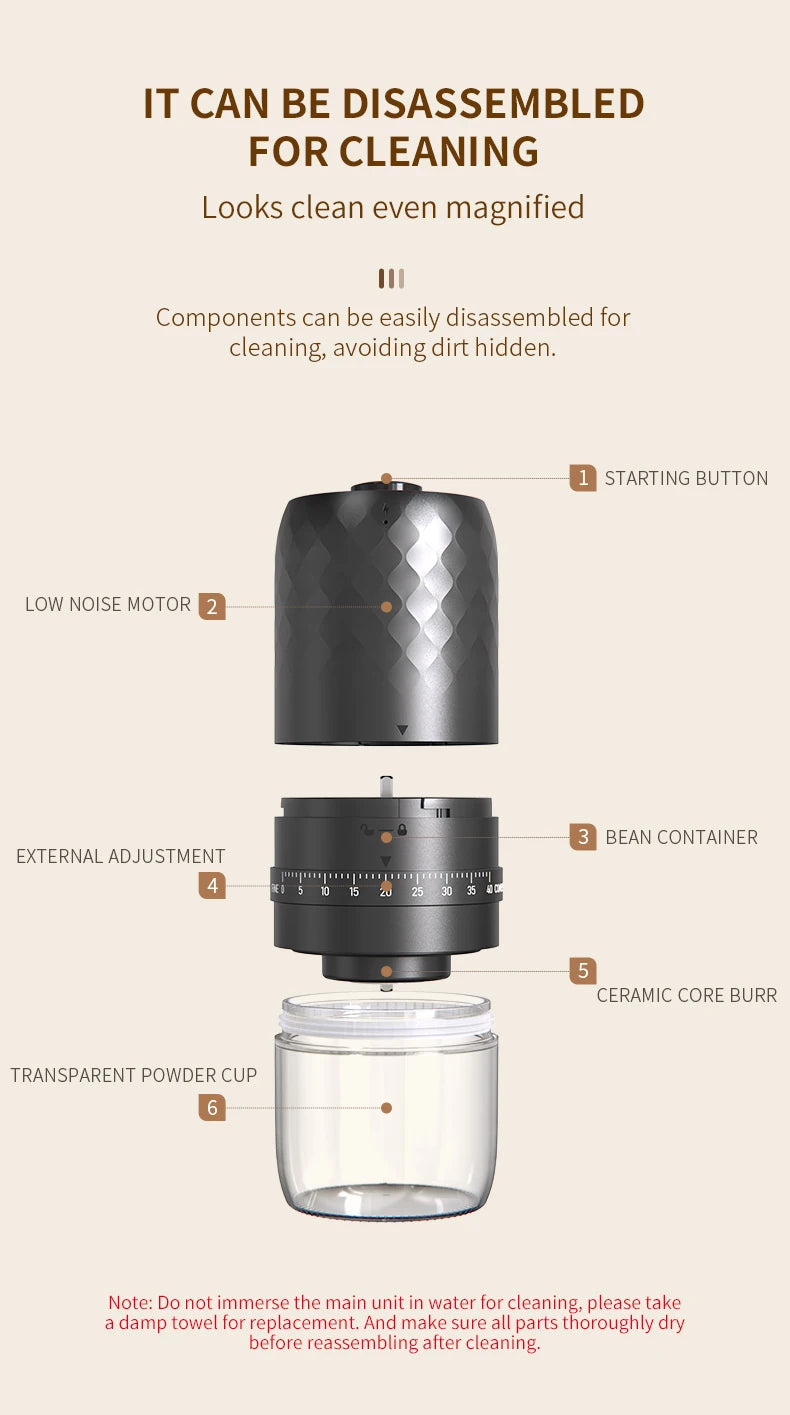 IT CAN BE DISASSEMBLED FOR CLEANING

Looks clean even magnified

Components can be easily disassembled for cleaning, avoiding dirt hidden.

1 STARTING BUTTON

LOW NOISE MOTOR 2

3 BEAN CONTAINER

EXTERNAL ADJUSTMENT

4

FINE 0 5 10 15 20 25 30 35 40 COARSE

5

CERAMIC CORE BURR

TRANSPARENT POWDER CUP

6

Note: Do not immerse the main unit in water for cleaning, please take a damp towel for replacement. And make sure all parts thoroughly dry before reassembling after cleaning.