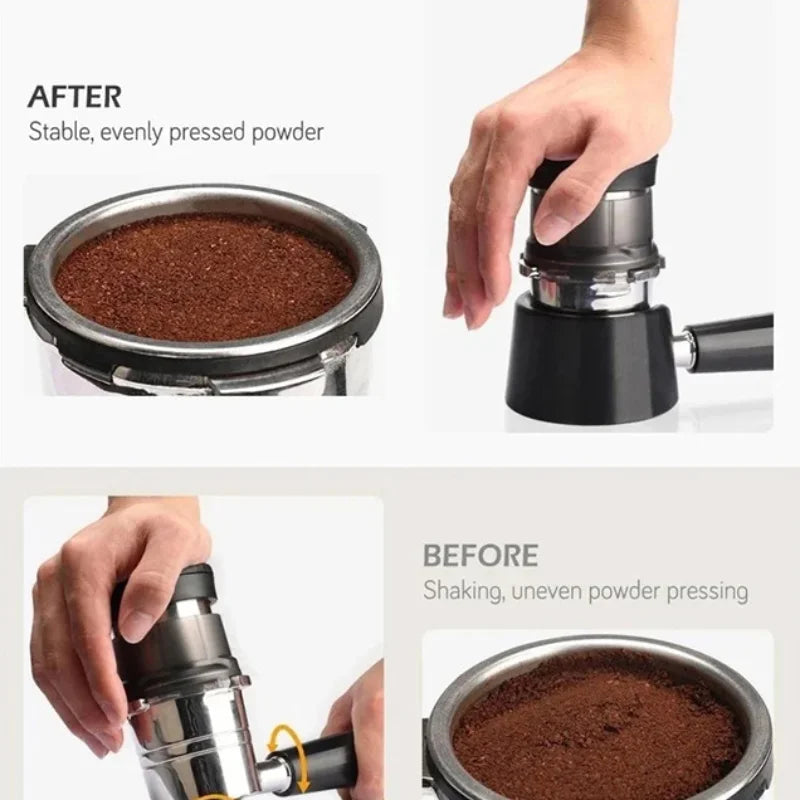 AFTER
Stable, evenly pressed powder

BEFORE
Shaking, uneven powder pressing